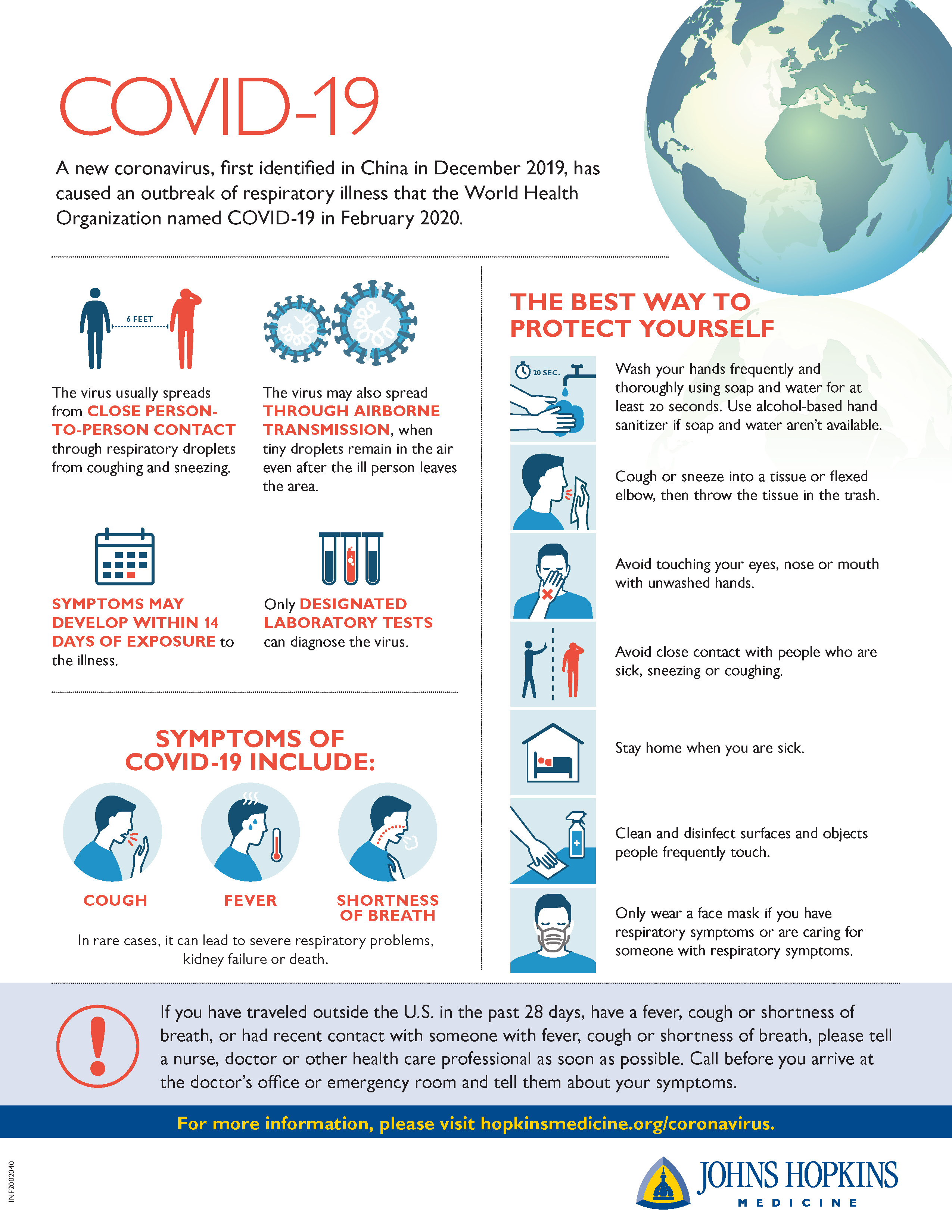 COVID-19

A new coronavirus, first identified in China in December 2019, has caused an outbreak of respiratory illness that the World Health Organization named COVID-19 in February 2020.

6 FEET

The virus usually spreads from CLOSE PERSON-TO-PERSON CONTACT through respiratory droplets from coughing and sneezing.

The virus may also spread THROUGH AIRBORNE TRANSMISSION, when tiny droplets remain in the air even after the ill person leaves the area.

SYMPTOMS MAY DEVELOP WITHIN 14 DAYS OF EXPOSURE to the illness.

Only DESIGNATED LABORATORY TESTS can diagnose the virus.

SYMPTOMS OF COVID-19 INCLUDE:

COUGH

FEVER

SHORTNESS OF BREATH

In rare cases, it can lead to severe respiratory problems, kidney failure or death.

THE BEST WAY TO PROTECT YOURSELF

20 SEC.

Wash your hands frequently and thoroughly using soap and water for at least 20 seconds. Use alcohol-based hand sanitizer if soap and water aren't available.

Cough or sneeze into a tissue or flexed elbow, then throw the tissue in the trash.

Avoid touching your eyes, nose or mouth with unwashed hands.

Avoid close contact with people who are sick, sneezing or coughing.

Stay home when you are sick.

Clean and disinfect surfaces and objects people frequently touch.

Only wear a face mask if you have respiratory symptoms or are caring for someone with respiratory symptoms.

If you have traveled outside the U.S. in the past 28 days, have a fever, cough or shortness of breath, or had recent contact with someone with fever, cough or shortness of breath, please tell a nurse, doctor or other health care professional as soon as possible. Call before you arrive at the doctor's office or emergency room and tell them about your symptoms.

For more information, please visit hopkinsmedicine.org/coronavirus.

INF2002040

JOHNS HOPKINS
MEDICINE